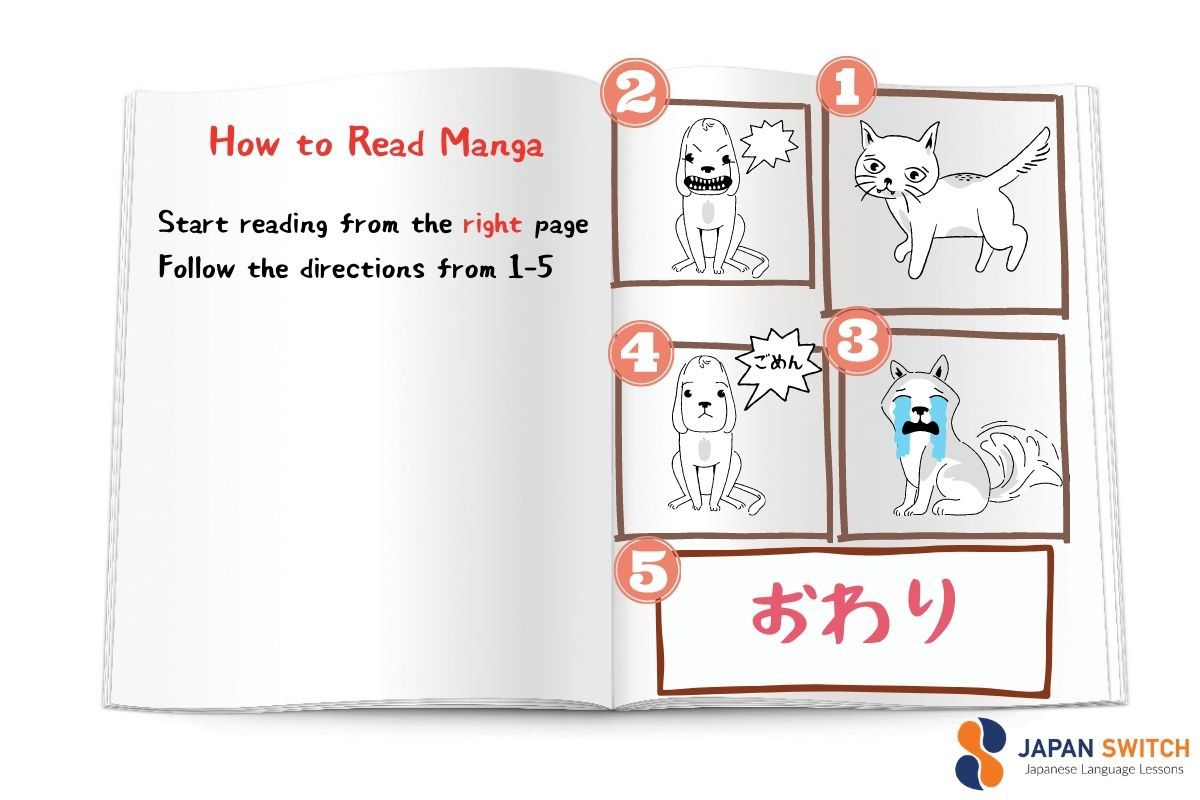 How to Read Manga

Start reading from the right page
Follow the directions from 1-5

2

1

4

ごめん

3

5

おわり

JAPAN SWITCH
Japanese Language Lessons